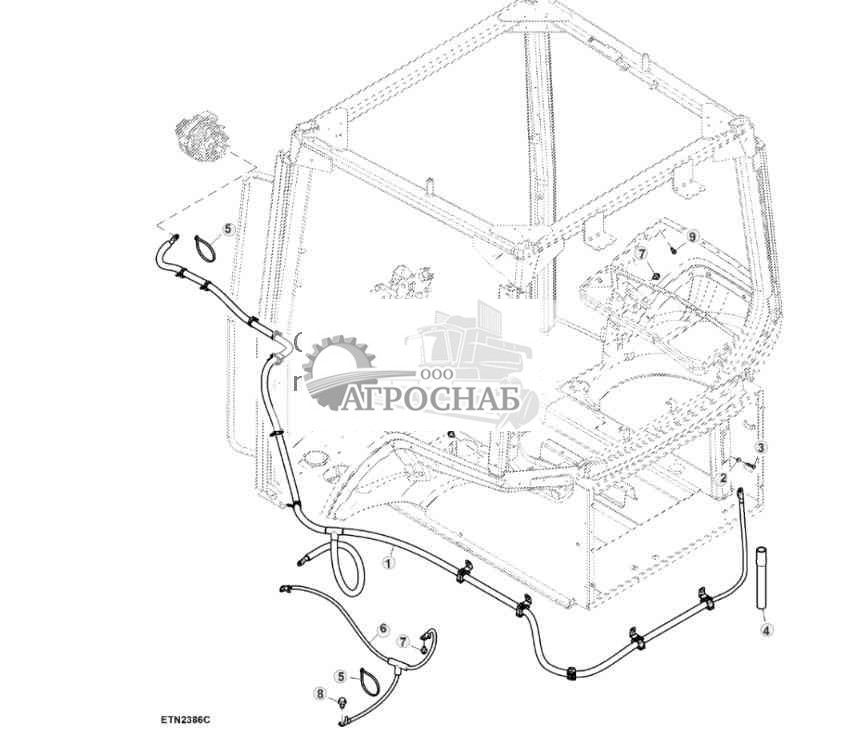 5
9
7
ООО
АГРОСНАБ
3
2
1
4
6
7
5
8
ETN2386C